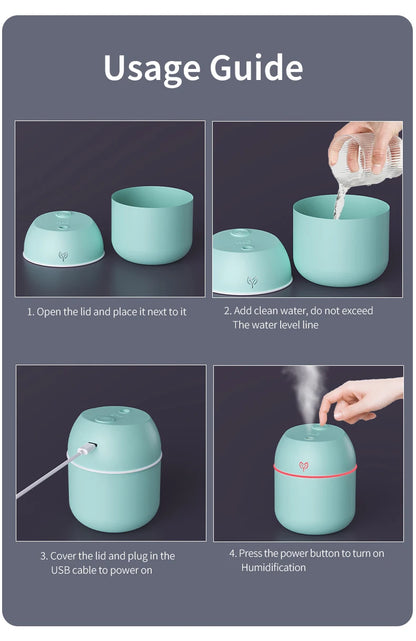 Usage Guide

1. Open the lid and place it next to it

2. Add clean water, do not exceed The water level line

3. Cover the lid and plug in the USB cable to power on

4. Press the power button to turn on Humidification